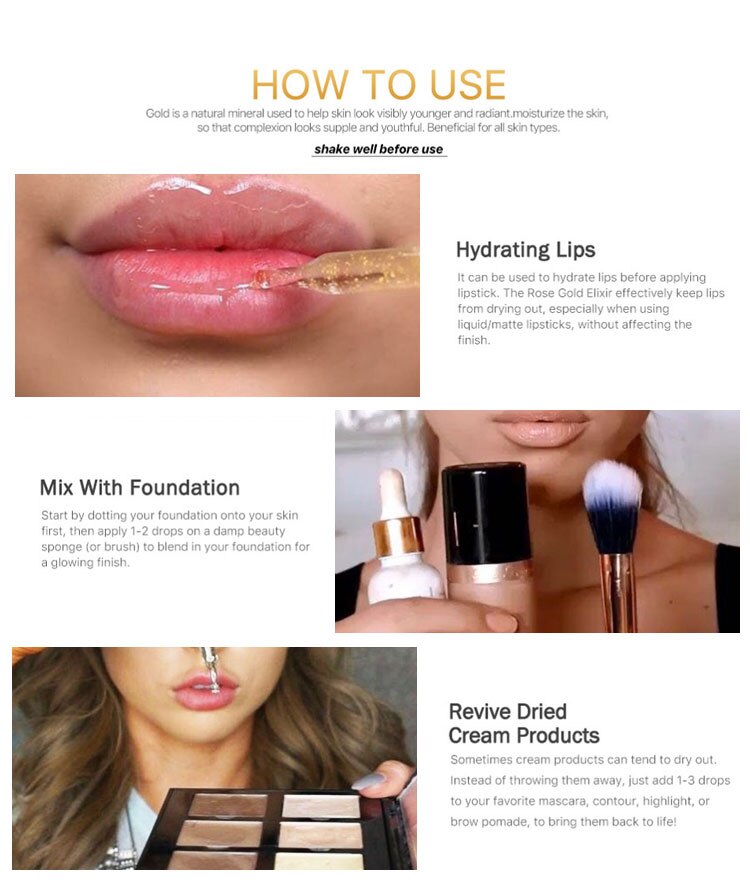 HOW TO USE

Gold is a natural mineral used to help skin look visibly younger and radiant.moisturize the skin, so that complexion looks supple and youthful. Beneficial for all skin types.

shake well before use

Hydrating Lips

It can be used to hydrate lips before applying lipstick. The Rose Gold Elixir effectively keep lips from drying out, especially when using liquid/matte lipsticks, without affecting the finish.

Mix With Foundation

Start by dotting your foundation onto your skin first, then apply 1-2 drops on a damp beauty sponge (or brush) to blend in your foundation for a glowing finish.

Revive Dried Cream Products

Sometimes cream products can tend to dry out. Instead of throwing them away, just add 1-3 drops to your favorite mascara, contour, highlight, or brow pomade, to bring them back to life!